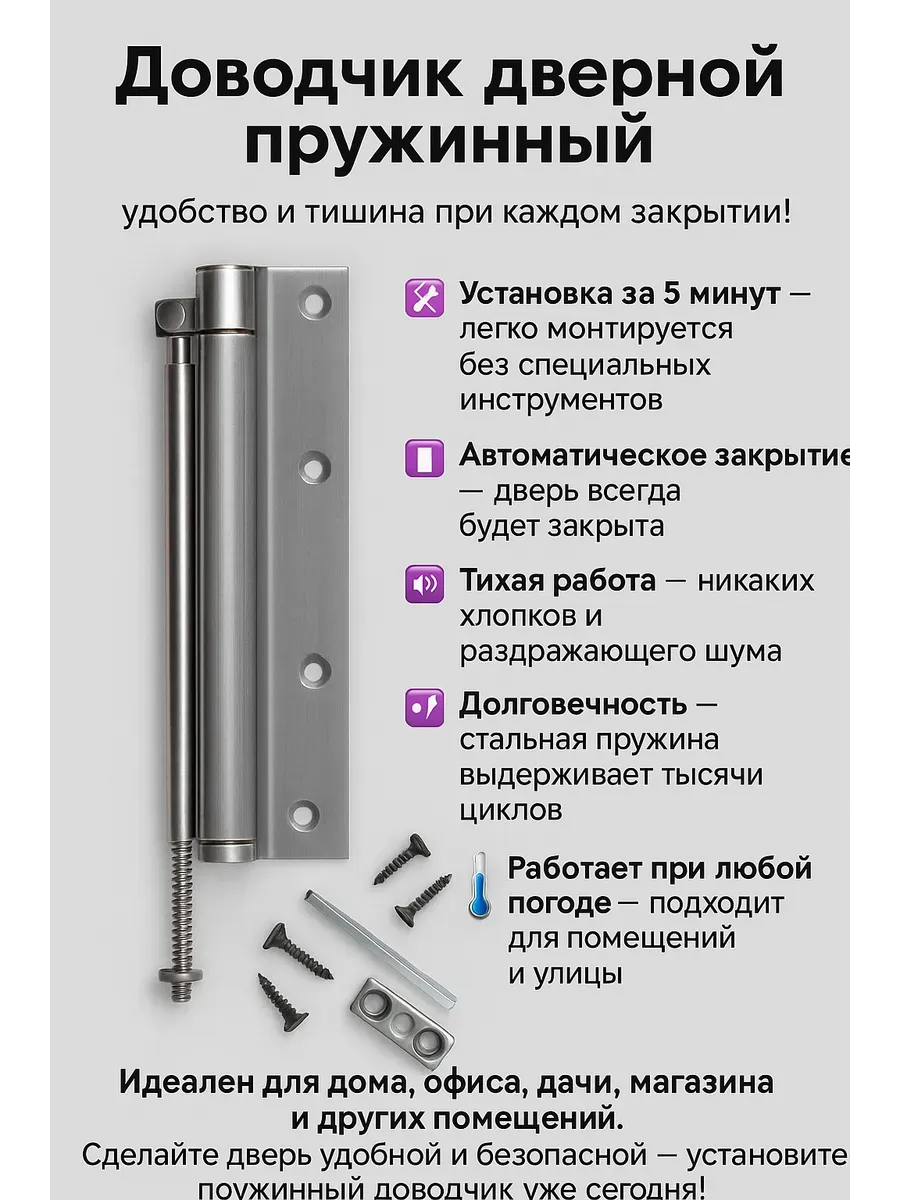 Доводчик дверной пружинный

удобство и тишина при каждом закрытии!

Установка за 5 минут — легко монтируется без специальных инструментов

Автоматическое закрытие — дверь всегда будет закрыта

Тихая работа — никаких хлопков и раздражающего шума

Долговечность — стальная пружина выдерживает тысячи циклов

Работает при любой погоде — подходит для помещений и улицы

Идеален для дома, офиса, дачи, магазина и других помещений.
Сделайте дверь удобной и безопасной — установите пружинный доводчик уже сегодня!