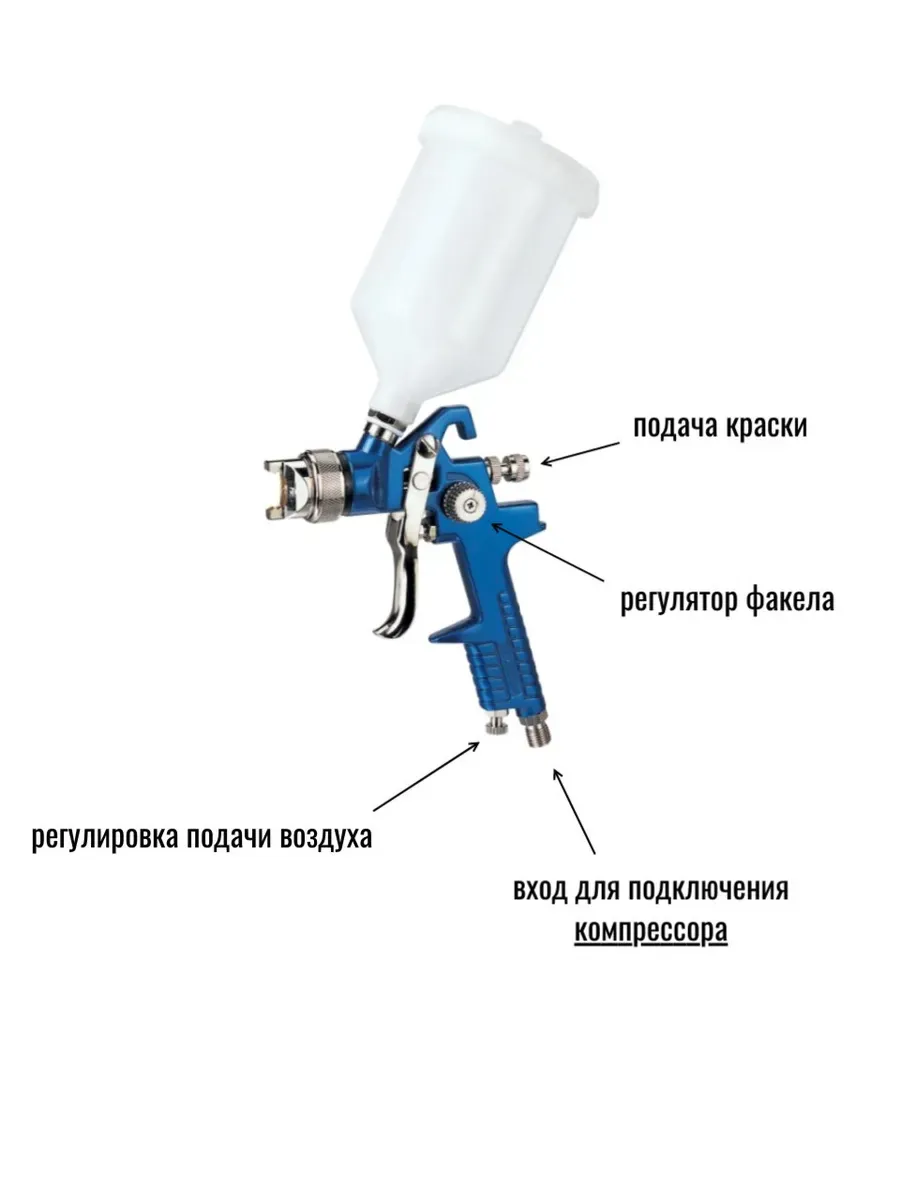 подача краски

регулятор факела

регулировка подачи воздуха

вход для подключения компрессора