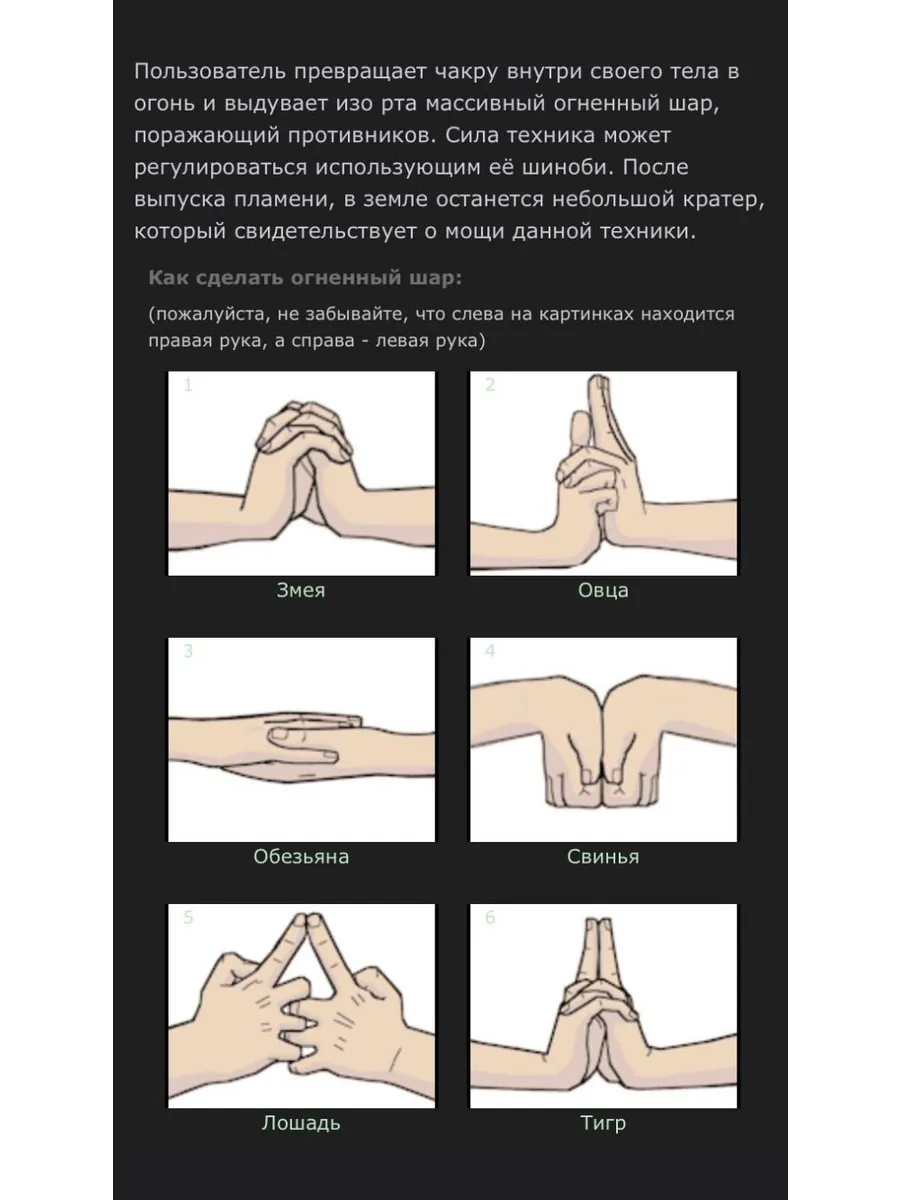 Пользователь превращает чакру внутри своего тела в огонь и выдувает изо рта массивный огненный шар, поражающий противников. Сила техника может регулироваться использующим её шиноби. После выпуска пламени, в земле останется небольшой кратер, который свидетельствует о мощи данной техники.

Как сделать огненный шар:

(пожалуйста, не забывайте, что слева на картинках находится правая рука, а справа - левая рука)

1

Змея

2

Овца

3

Обезьяна

4

Свинья

5

Лошадь

6

Тигр