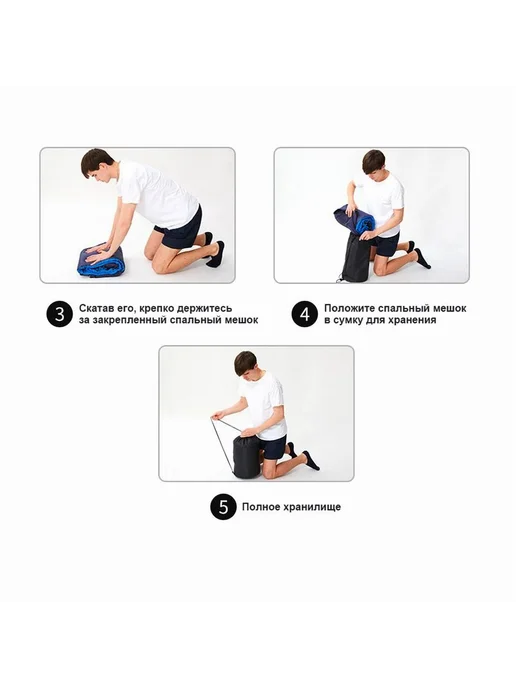 3 Скатав его, крепко держитесь за закрепленный спальный мешок

4 Положите спальный мешок в сумку для хранения

5 Полное хранилище