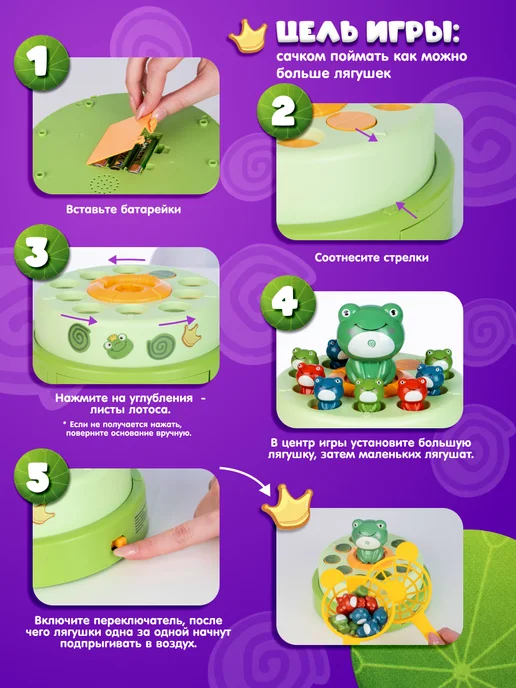 ЦЕЛЬ ИГРЫ:
сачком поймать как можно больше лягушек

1

Вставьте батарейки

2

Соотнесите стрелки

3

Нажмите на углубления - листы лотоса.

* Если не получается нажать, поверните основание вручную.

4

В центр игры установите большую лягушку, затем маленьких лягушат.

5

Включите переключатель, после чего лягушки одна за одной начнут подпрыгивать в воздух.