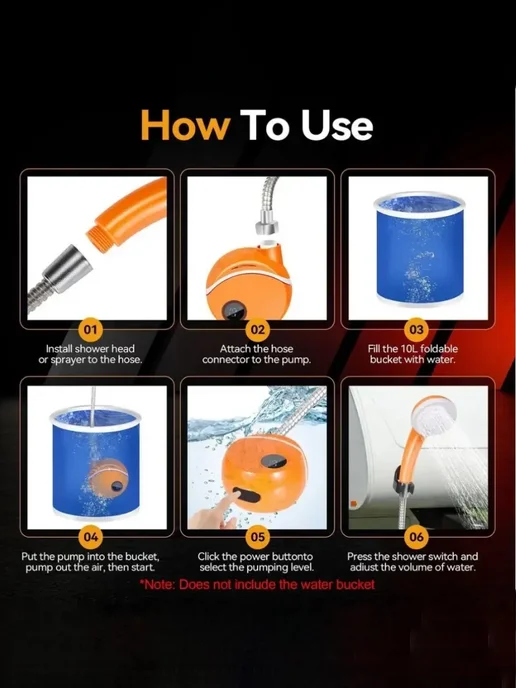 How To Use

01

Install shower head or sprayer to the hose.

02

Attach the hose connector to the pump.

03

Fill the 10L foldable bucket with water.

04

Put the pump into the bucket, pump out the air, then start.

05

Click the power buttonto select the pumping level.

06

Press the shower switch and adiust the volume of water.

*Note: Does not include the water bucket