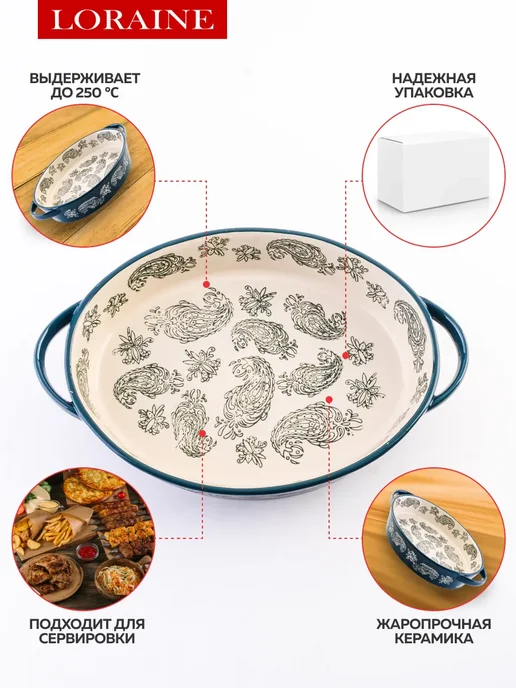 LORAINE

ВЫДЕРЖИВАЕТ ДО 250 °С

НАДЕЖНАЯ УПАКОВКА

ПОДХОДИТ ДЛЯ СЕРВИРОВКИ

ЖАРОПРОЧНАЯ КЕРАМИКА