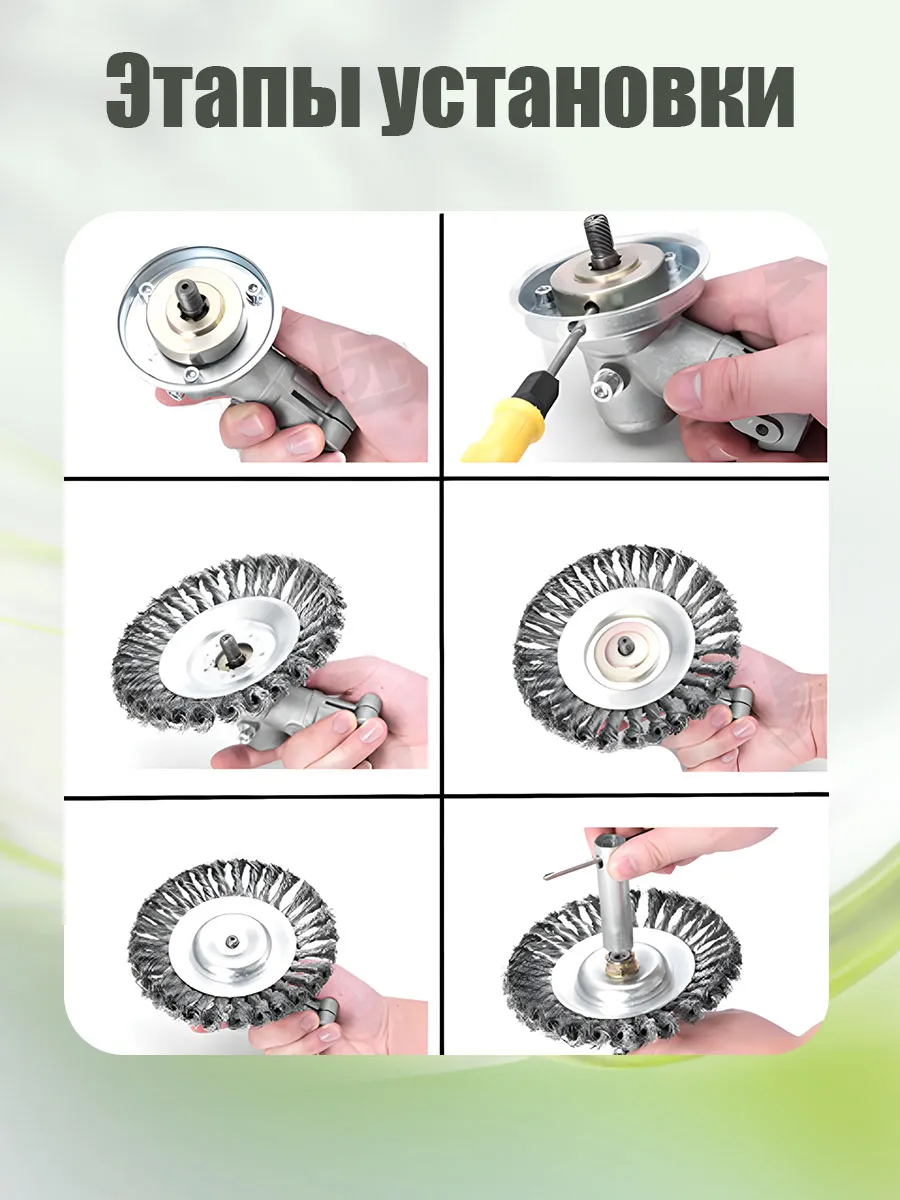 Этапы установки