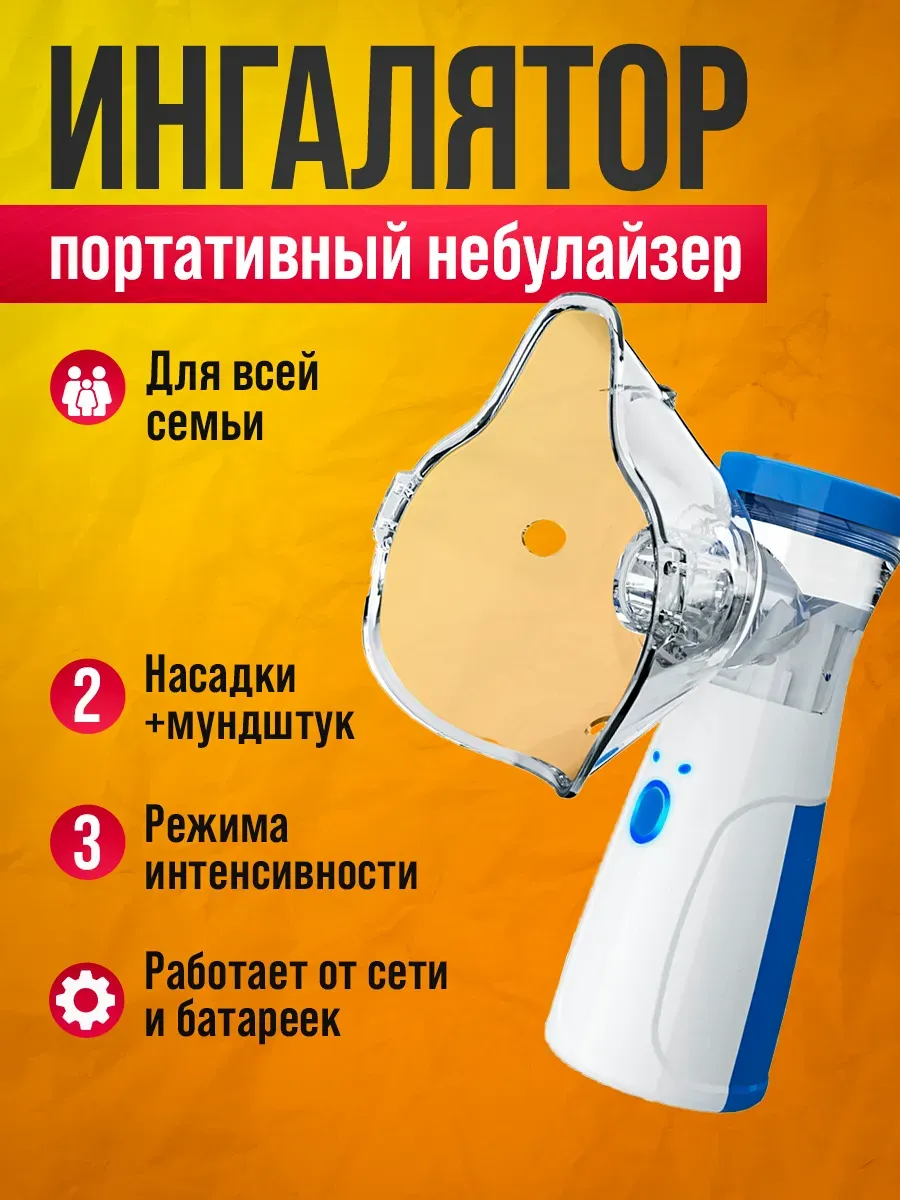 ИНГАЛЯТОР

портативный небулайзер

Для всей семьи

2 Насадки +мундштук

3 Режима интенсивности

Работает от сети и батареек